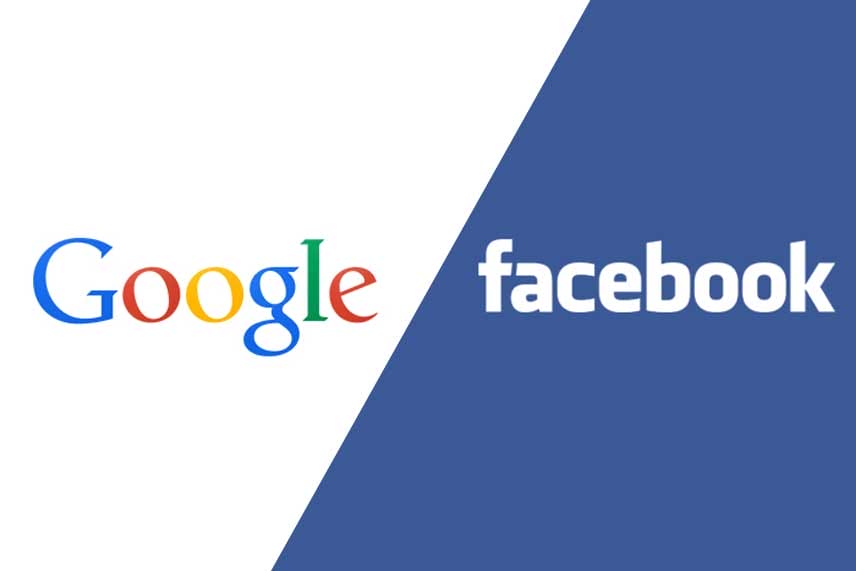 Google

facebook